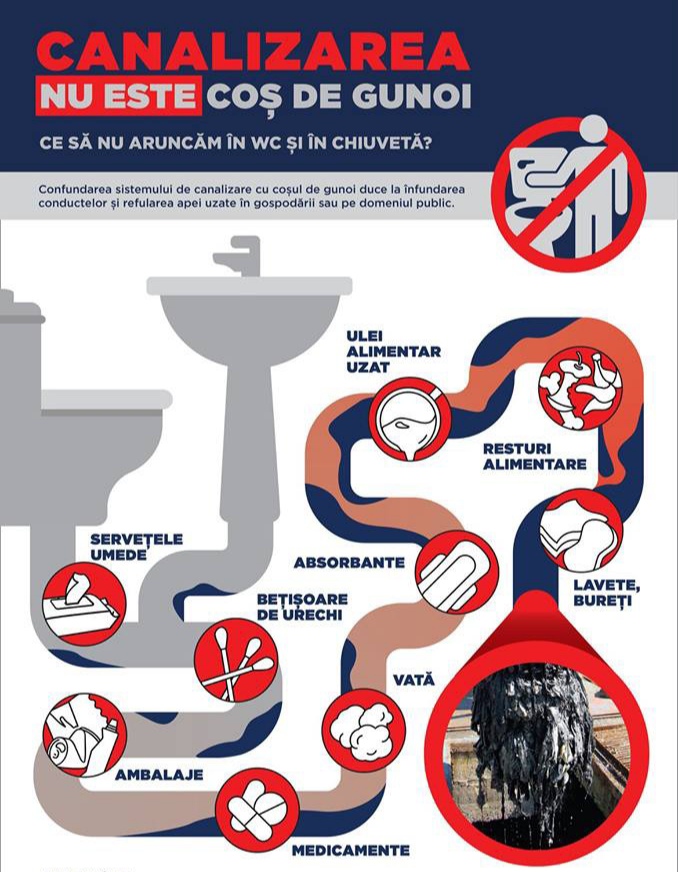 CANALIZAREA
NU ESTE COȘ DE GUNOI

CE SĂ NU ARUNCĂM ÎN WC ȘI ÎN CHIUVETĂ?

Confundarea sistemului de canalizare cu coșul de gunoi duce la înfundarea conductelor și refularea apei uzate în gospodării sau pe domeniul public.

ULEI ALIMENTAR UZAT

RESTURI ALIMENTARE

SERVEȚELE UMEDE

ABSORBANTE

LAVETE, BUREȚI

BEȚIȘOARE DE URECHI

VATĂ

AMBALAJE

MEDICAMENTE